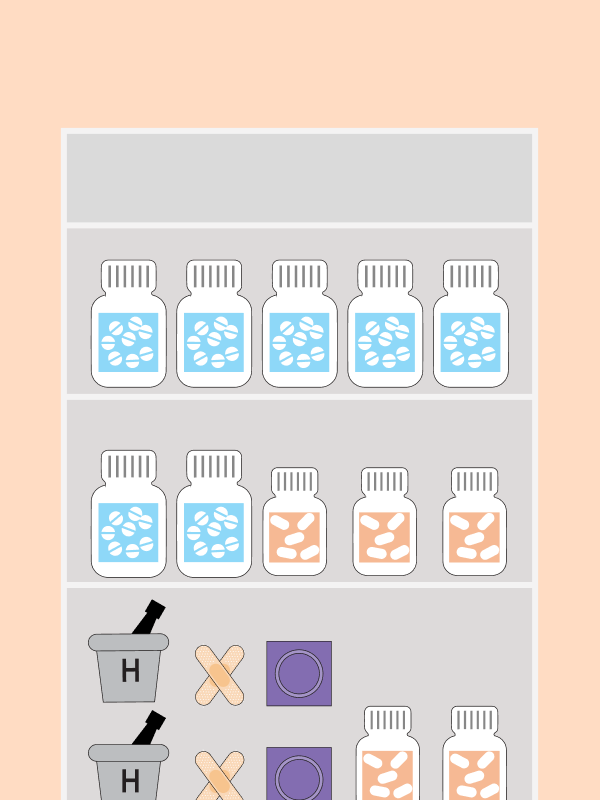 H

H