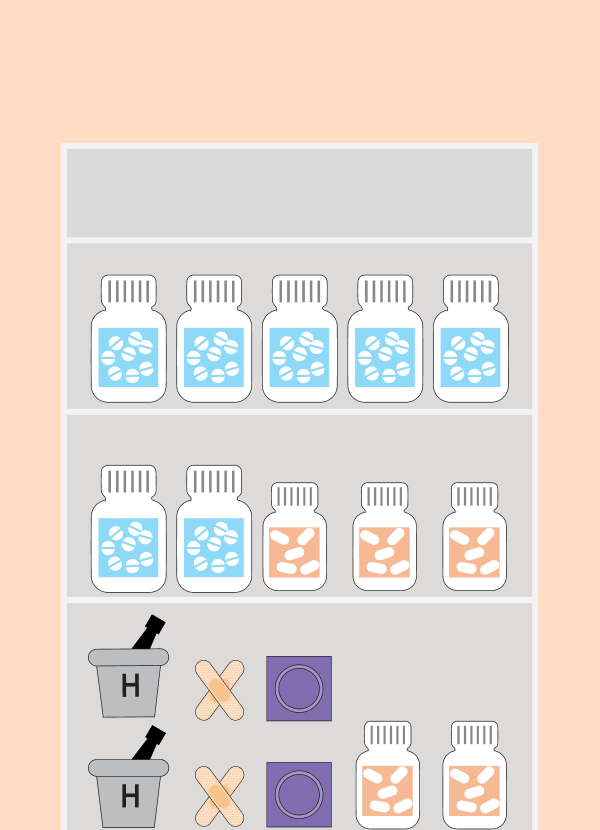 H

H